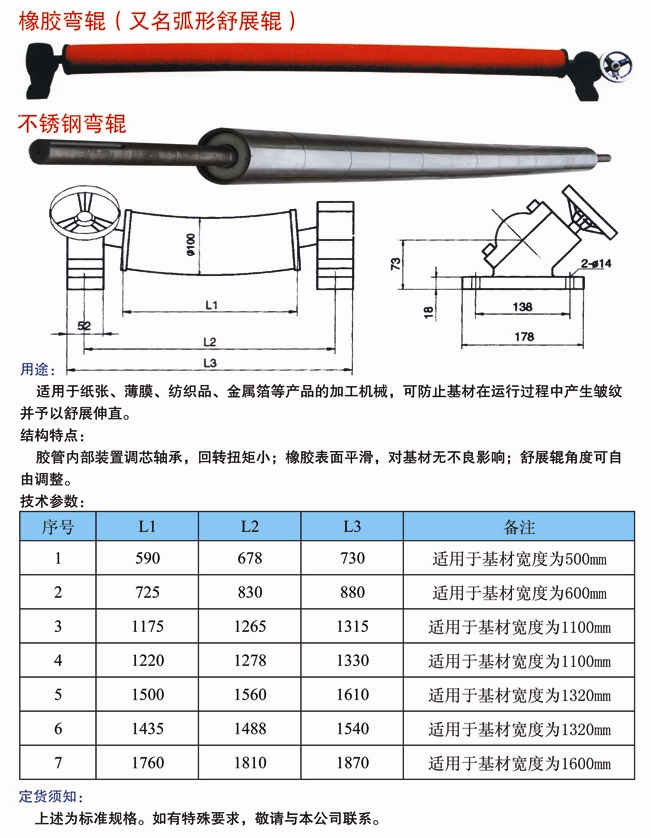 橡胶弯辊（又名弧形舒展辊）

不锈钢弯辊

ø100

L1

52

L2

L3

73

18

2-ø14

138

178

用途：

适用于纸张、薄膜、纺织品、金属箔等产品的加工机械，可防止基材在运行过程中产生皱纹并予以舒展伸直。

结构特点：

胶管内部装置调芯轴承，回转扭矩小；橡胶表面平滑，对基材无不良影响；舒展辊角度可自由调整。

技术参数：

| 序号 | L1 | L2 | L3 | 备注 |
|---|---|---|---|---|
| 1 | 590 | 678 | 730 | 适用于基材宽度为500mm |
| 2 | 725 | 830 | 880 | 适用于基材宽度为600mm |
| 3 | 1175 | 1265 | 1315 | 适用于基材宽度为1100mm |
| 4 | 1220 | 1278 | 1330 | 适用于基材宽度为1100mm |
| 5 | 1500 | 1560 | 1610 | 适用于基材宽度为1320mm |
| 6 | 1435 | 1488 | 1540 | 适用于基材宽度为1320mm |
| 7 | 1760 | 1810 | 1870 | 适用于基材宽度为1600mm |

定货须知：

上述为标准规格。如有特殊要求，敬请与本公司联系。